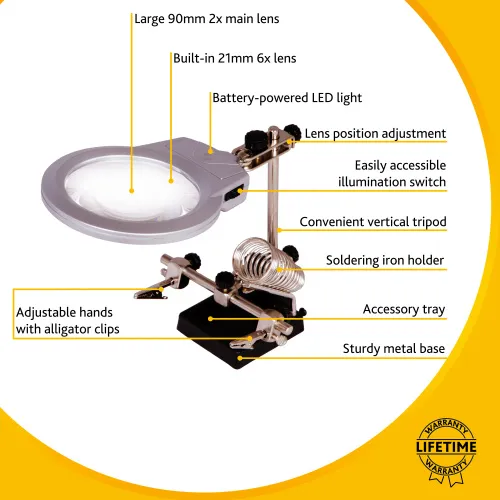 Large 90mm 2x main lens

Built-in 21mm 6x lens

Battery-powered LED light

Lens position adjustment

Easily accessible illumination switch

Convenient vertical tripod

Soldering iron holder

Adjustable hands with alligator clips

Accessory tray

Sturdy metal base

WARRANTY
LIFETIME
WARRANTY